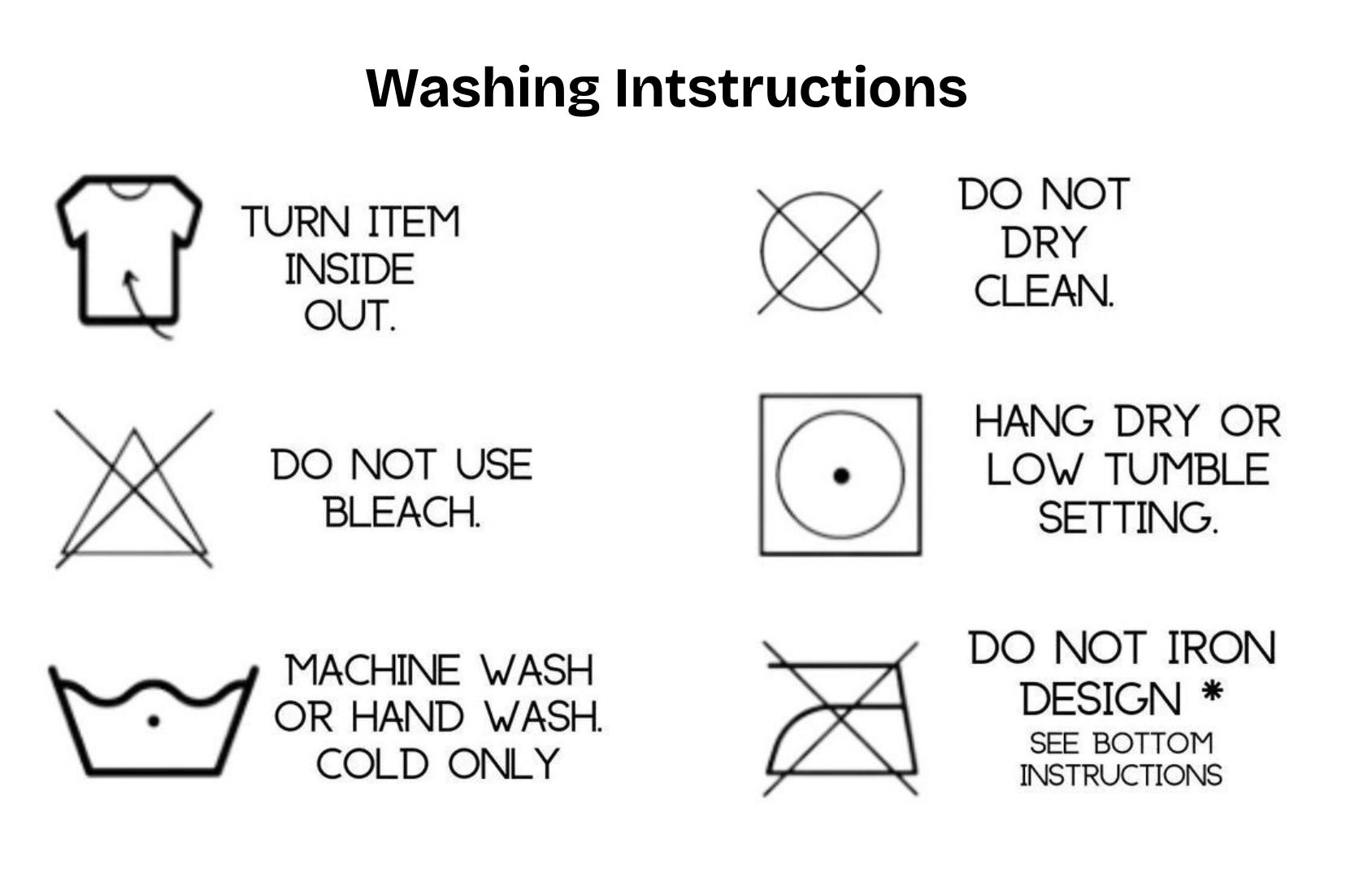 Washing Intstructions

TURN ITEM INSIDE OUT.

DO NOT USE BLEACH.

MACHINE WASH OR HAND WASH. COLD ONLY

DO NOT DRY CLEAN.

HANG DRY OR LOW TUMBLE SETTING.

DO NOT IRON DESIGN *
SEE BOTTOM INSTRUCTIONS